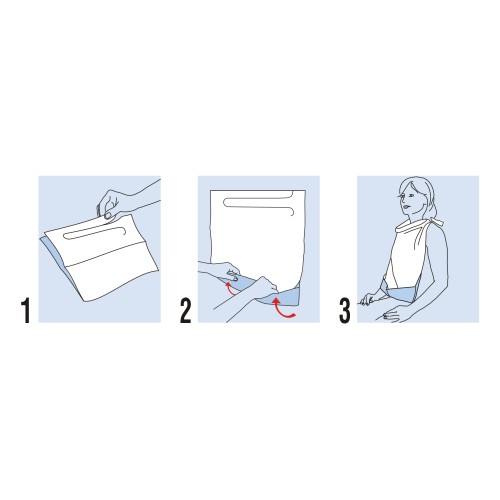 1

2

3